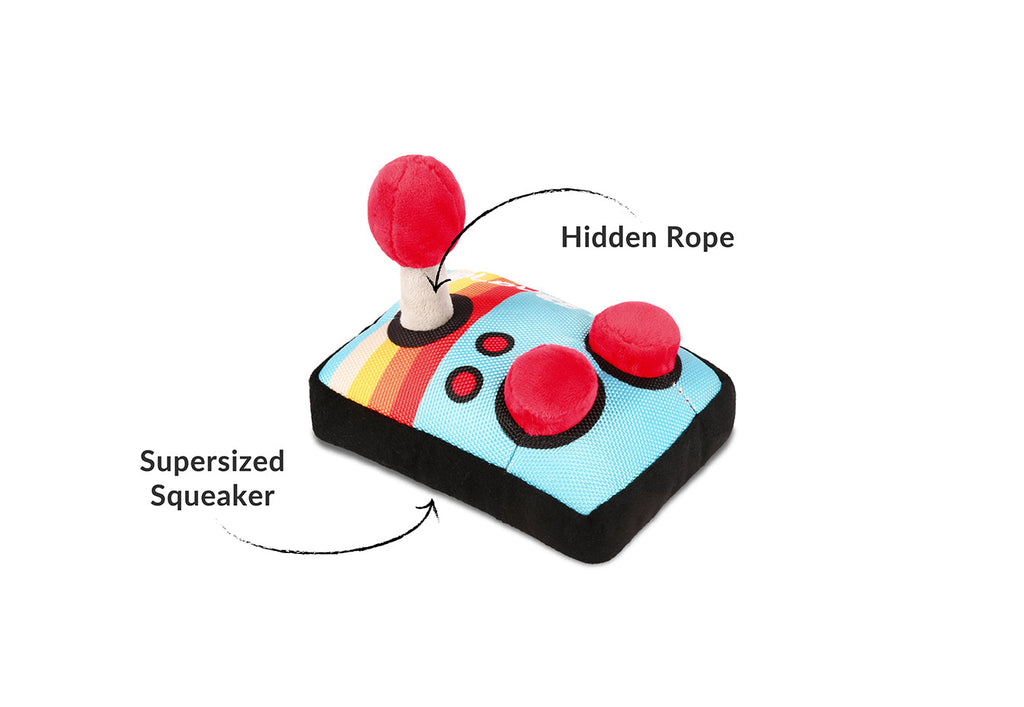 Hidden Rope

Supersized Squeaker